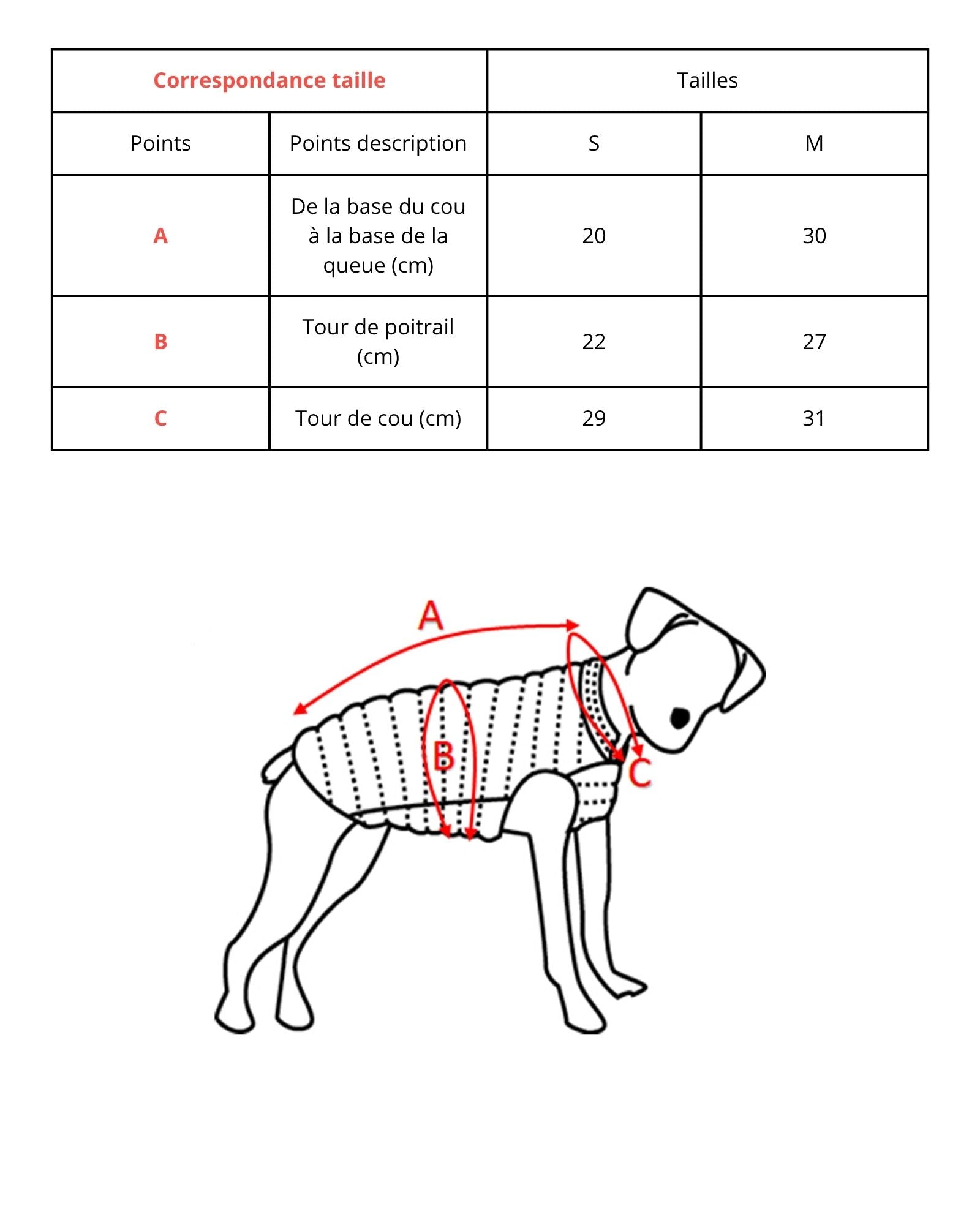 | Correspondance taille | | Tailles | |
|---|---|---|---|
| Points | Points description | S | M |
| A | De la base du cou à la base de la queue (cm) | 20 | 30 |
| B | Tour de poitrail (cm) | 22 | 27 |
| C | Tour de cou (cm) | 29 | 31 |

A
B
C